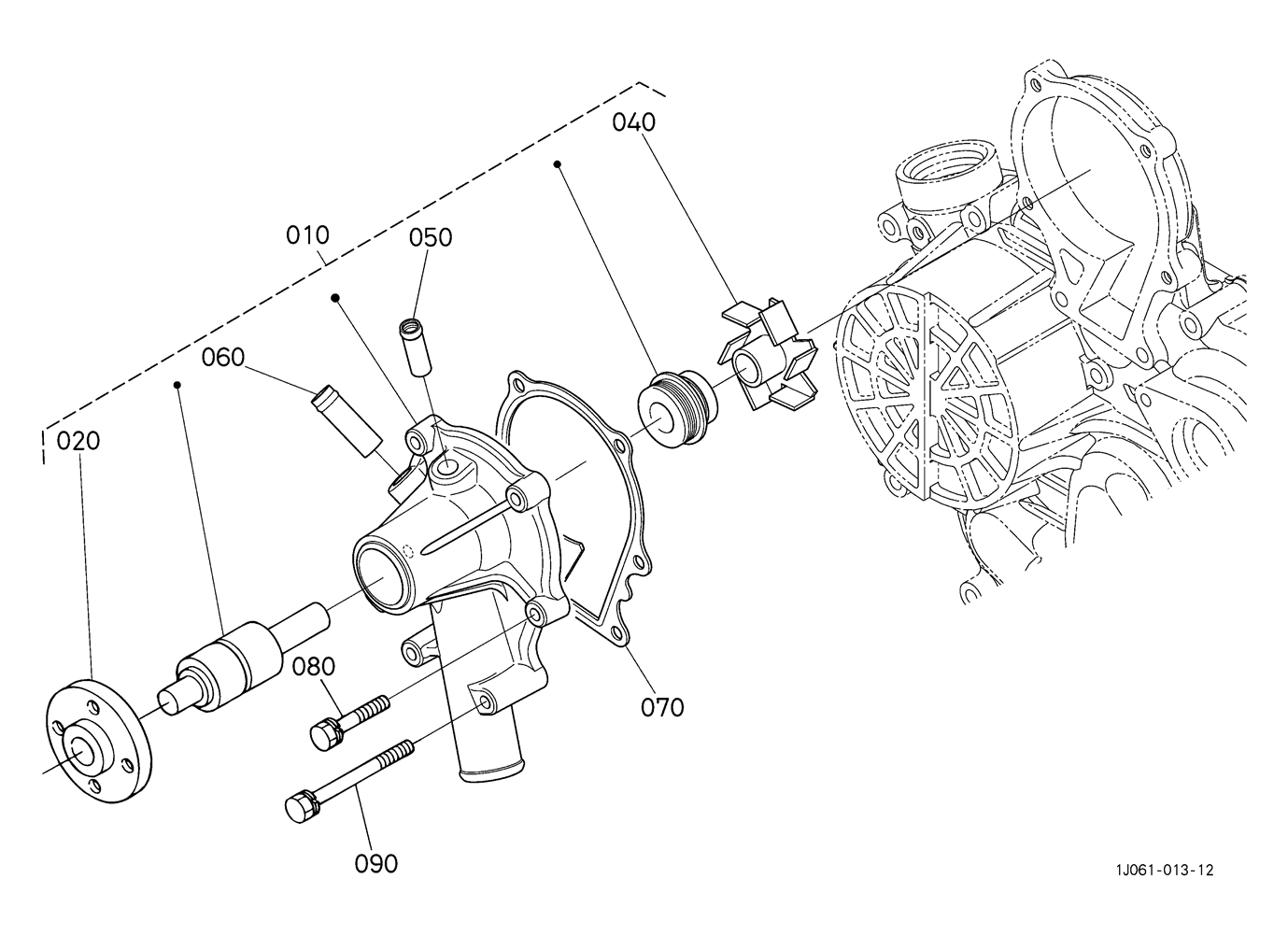 040

010

050

060

020

080

070

090

1J061-013-12